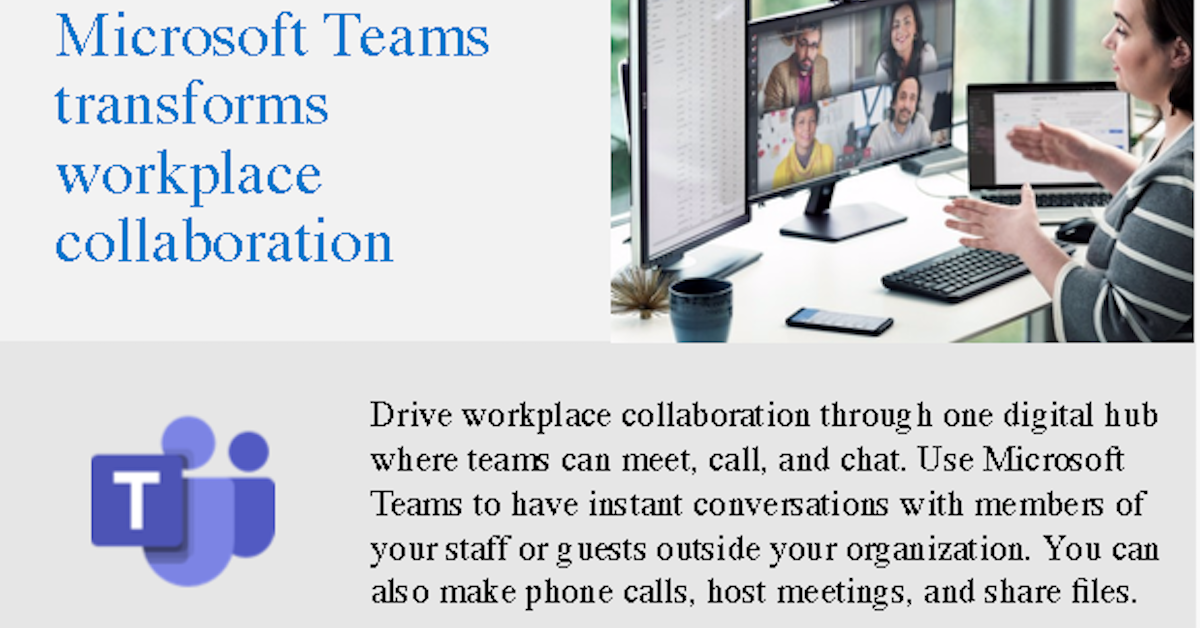 Microsoft Teams transforms workplace collaboration

T

Drive workplace collaboration through one digital hub where teams can meet, call, and chat. Use Microsoft Teams to have instant conversations with members of your staff or guests outside your organization. You can also make phone calls, host meetings, and share files.